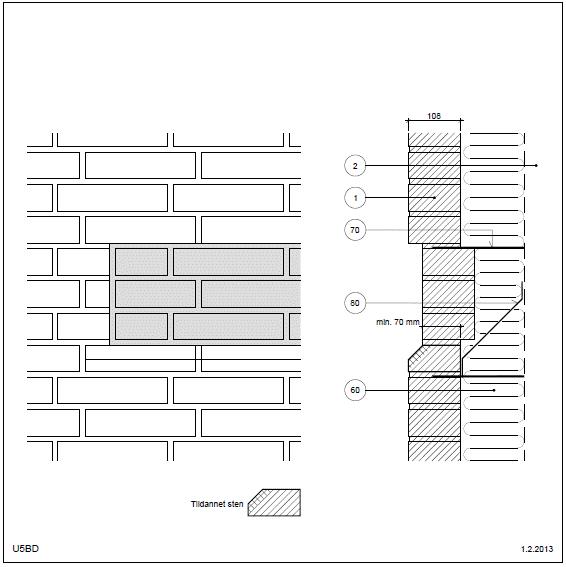 108

2

1

70

80

min. 70 mm

60

Tildannet sten

U5BD

1.2.2013