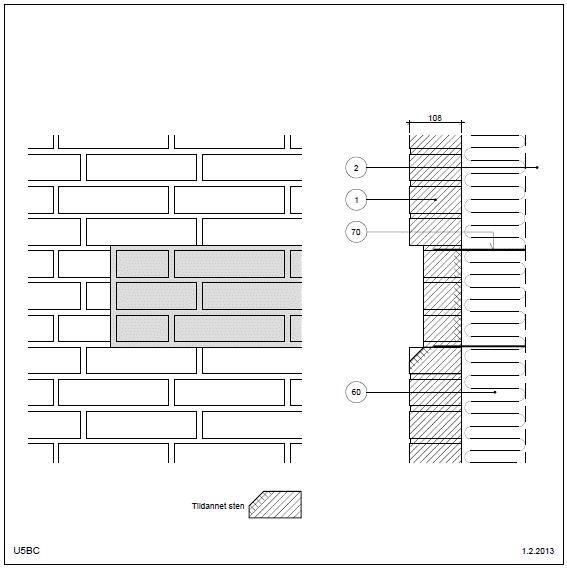 108

2

1

70

60

Tildannet sten

U5BC

1.2.2013