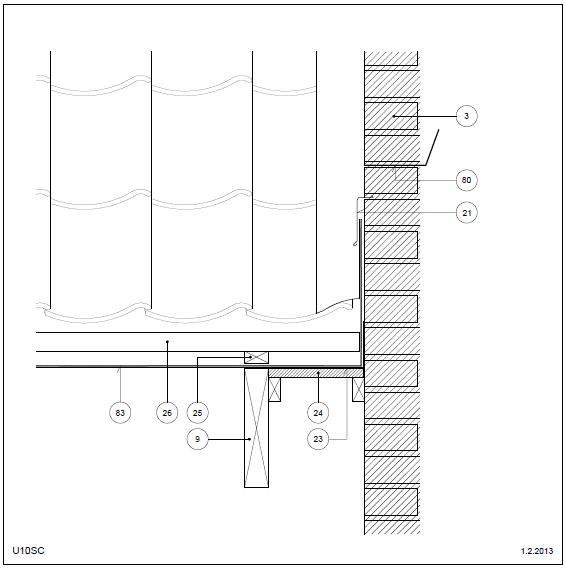 3

80

21

83

26

25

24

9

23

U10SC

1.2.2013