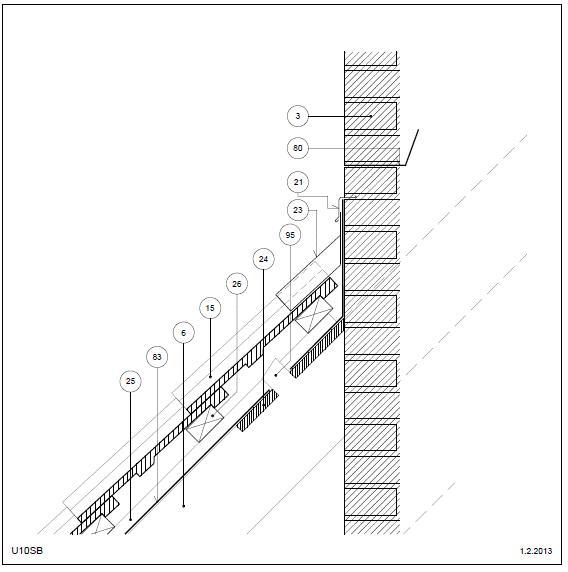 3

80

21

23

95

24

26

15

6

83

25

U10SB

1.2.2013