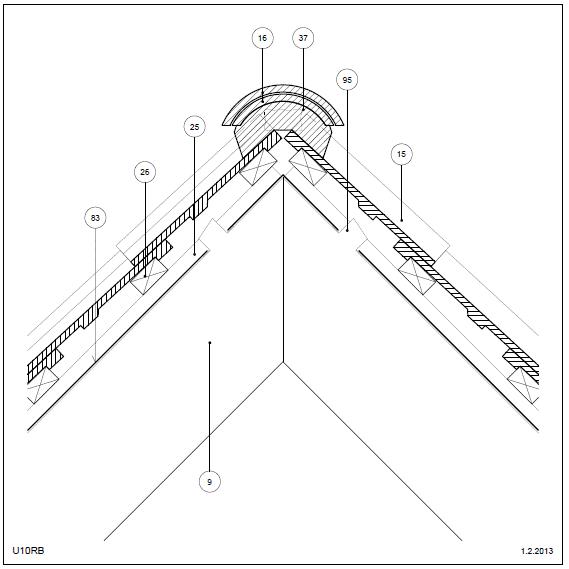 16
37
95
25
15
26
83
9
U10RB
1.2.2013