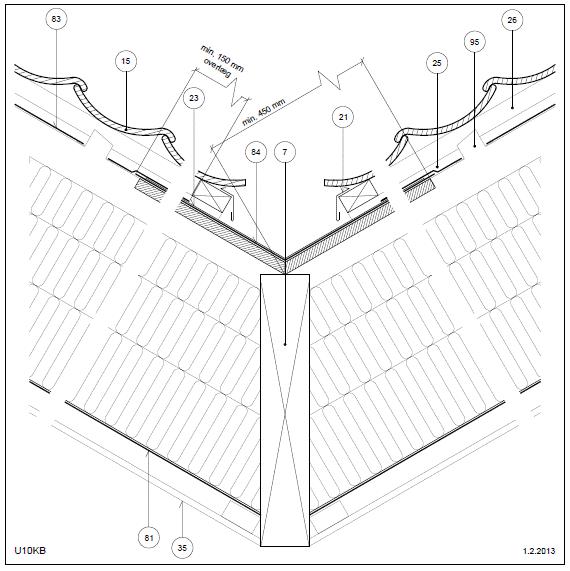 83
15
min. 150 mm overlæg
23
min. 450 mm
84
7
21
25
95
26
81
35
U10KB
1.2.2013