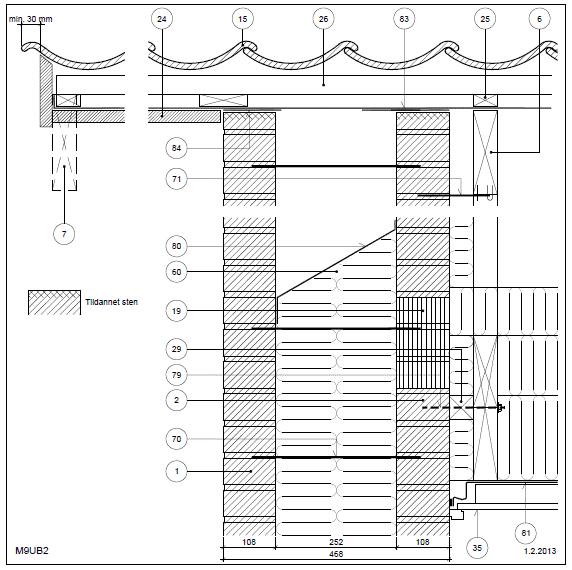 min. 30 mm

24

15

26

83

25

6

84

71

7

80

60

Tildannet sten

19

29

79

2

70

1

108

252

108

468

35

81

M9UB2

1.2.2013