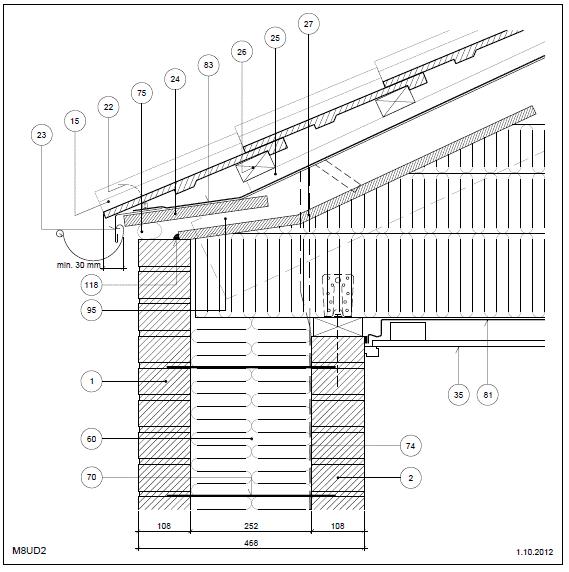 27
25
26
83
24
75
22
15
23
min. 30 mm
118
95
1
60
70
35
81
74
2
108
252
108
468
M8UD2
1.10.2012