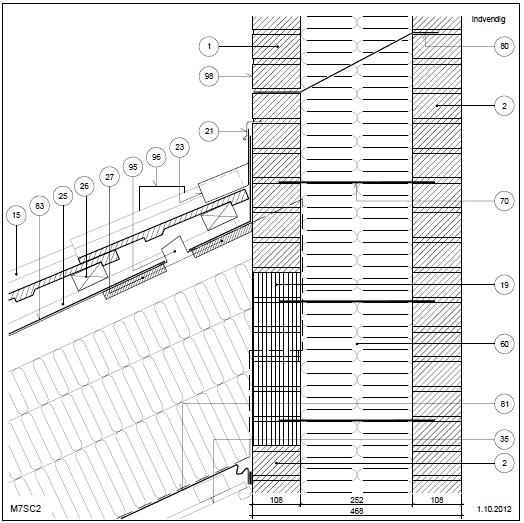 Indvendig

1

98

21

23

96

95

27

26

25

83

15

80

2

70

19

60

81

35

2

108

252

108

468

M7SC2

1.10.2012