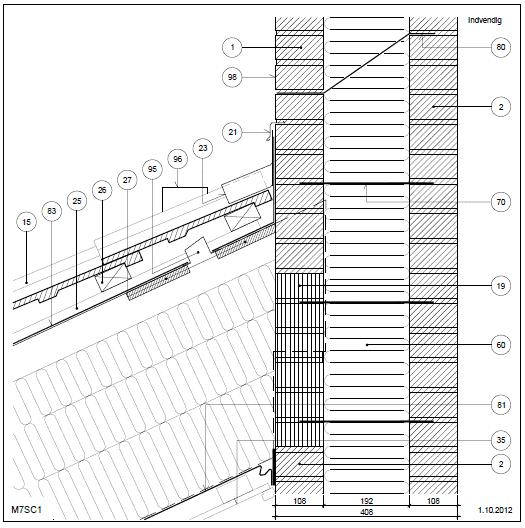 Indvendig

1

80

98

2

21

23

96

95

27

26

25

83

15

70

19

60

81

35

2

108

192

108

408

M7SC1

1.10.2012