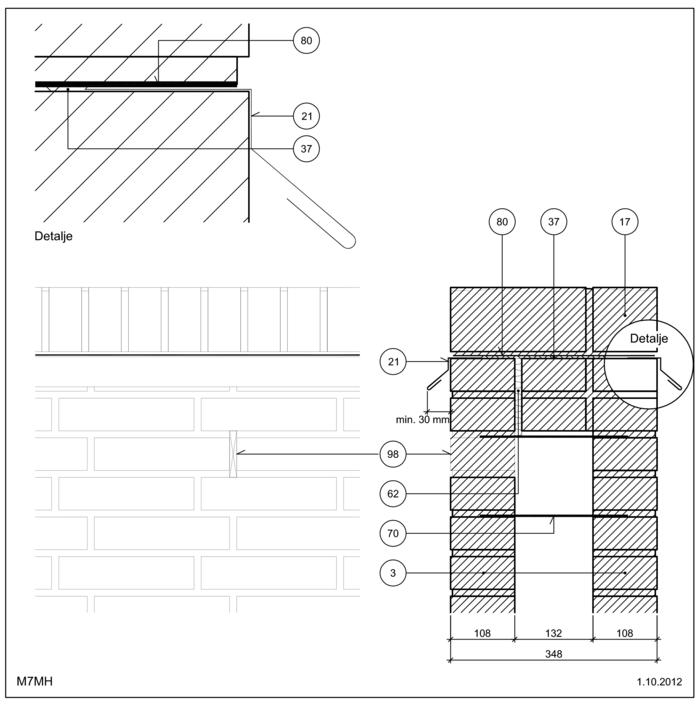 80

21

37

Detalje

80

37

17

Detalje

21

min. 30 mm

98

62

70

3

108

132

108

348

M7MH

1.10.2012