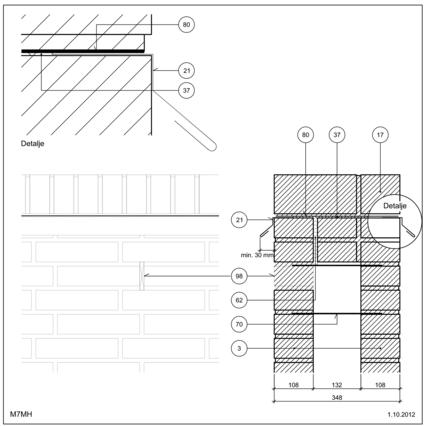 80
21
37
Detalje
80
37
17
Detalje
21
min. 30 mm
98
62
70
3
108
132
108
348
M7MH
1.10.2012