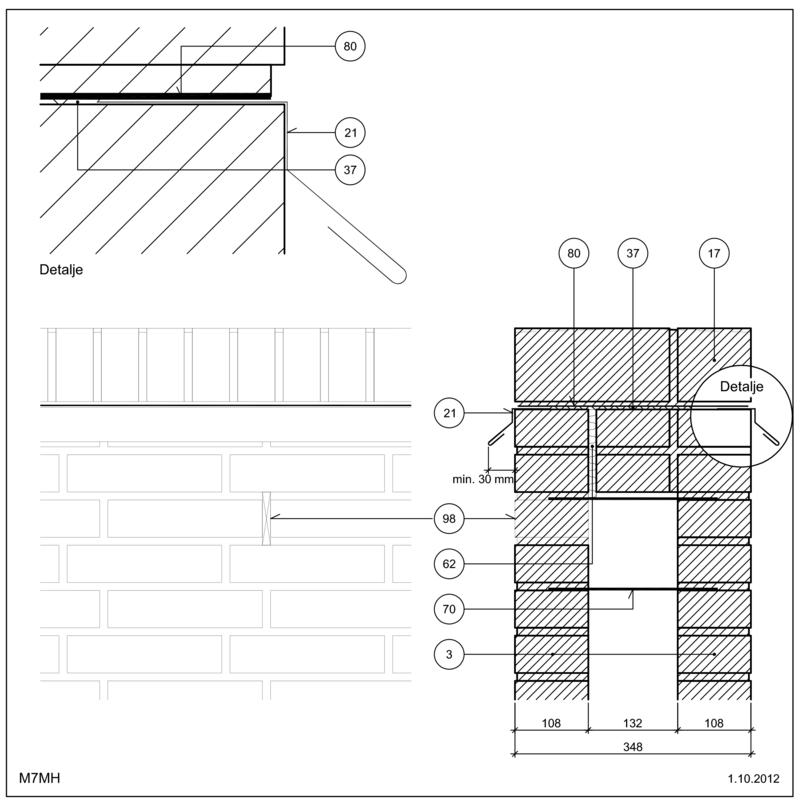 80

21

37

Detalje

80

37

17

Detalje

21

min. 30 mm

98

62

70

3

108

132

108

348

M7MH

1.10.2012