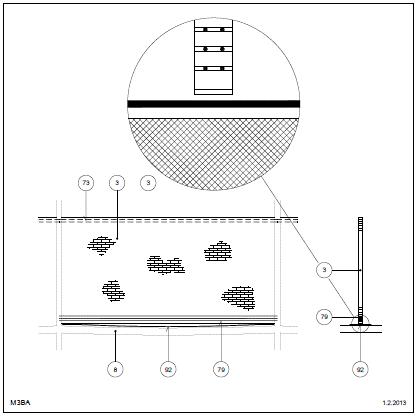 73
3
3
3
79
8
92
79
92
M3BA
1.2.2013