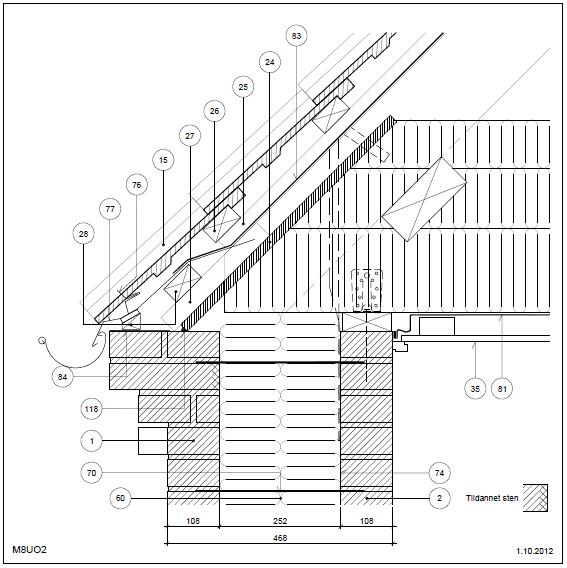 83
24
25
26
27
15
76
77
28
84
118
1
70
60
35
81
74
2
Tildannet sten
108
252
108
468
M8UO2
1.10.2012