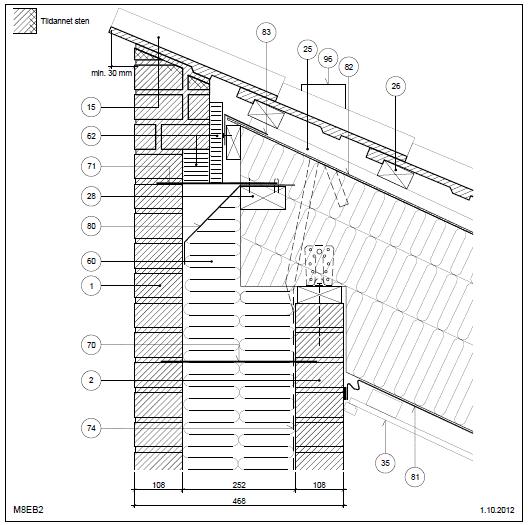 Tildannet sten

min. 30 mm

83

25

96

82

26

15

62

71

28

80

60

1

70

2

74

35

81

108

252

108

468

M8EB2

1.10.2012