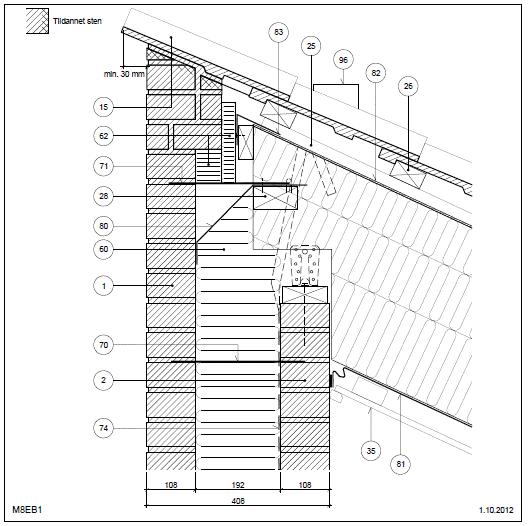 Tildannet sten

min. 30 mm

83
25
96
82
26

15
62
71
28
80
60
1
70
2
74

35
81

108
192
108
408

M8EB1
1.10.2012