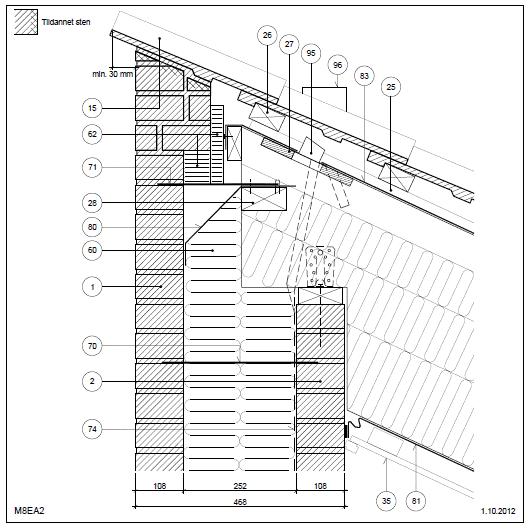 Tildannet sten

min. 30 mm

26
27
95
96
83
25

15
62
71
28
80
60
1
70
2
74

108
252
108
468

35
81

M8EA2

1.10.2012