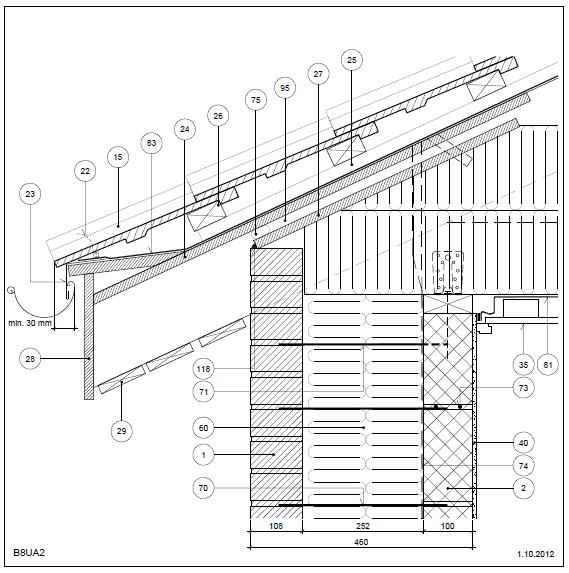 25
27
95
75
26
24
83
15
22
23
min. 30 mm
28
29
118
71
60
1
70
35
81
73
40
74
2
108
252
100
460
B8UA2
1.10.2012